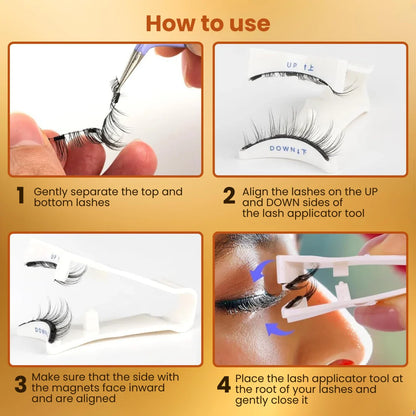 How to use

UP 上

DOWN 下

1 Gently separate the top and bottom lashes

2 Align the lashes on the UP and DOWN sides of the lash applicator tool

3 Make sure that the side with the magnets face inward and are aligned

4 Place the lash applicator tool at the root of your lashes and gently close it