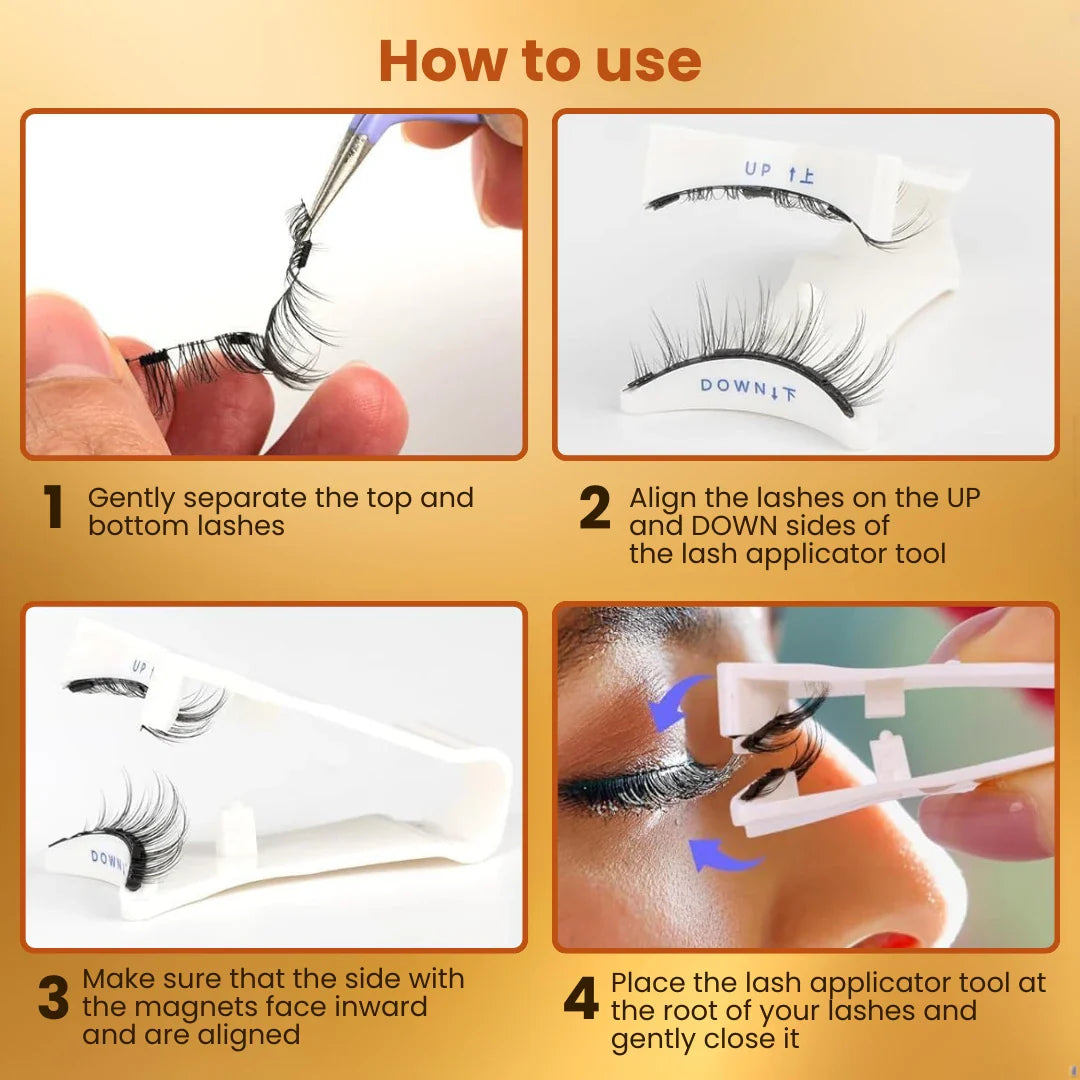 How to use

UP ↑上

DOWN↓下

1 Gently separate the top and bottom lashes

2 Align the lashes on the UP and DOWN sides of the lash applicator tool

UP

DOWN

3 Make sure that the side with the magnets face inward and are aligned

4 Place the lash applicator tool at the root of your lashes and gently close it