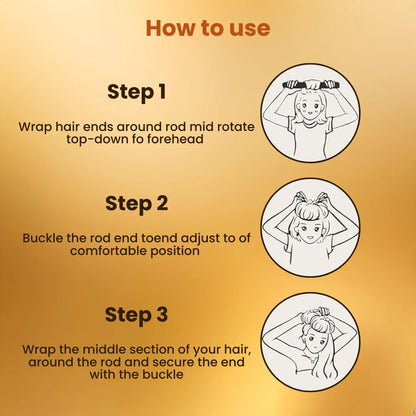 How to use

Step 1

Wrap hair ends around rod mid rotate top-down fo forehead

Step 2

Buckle the rod end toend adjust to of comfortable position

Step 3

Wrap the middle section of your hair, around the rod and secure the end with the buckle