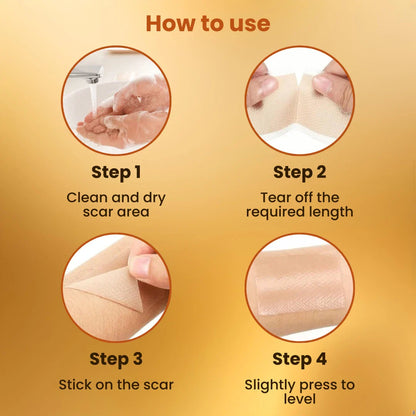 How to use

Step 1

Clean and dry scar area

Step 2

Tear off the required length

Step 3

Stick on the scar

Step 4

Slightly press to level