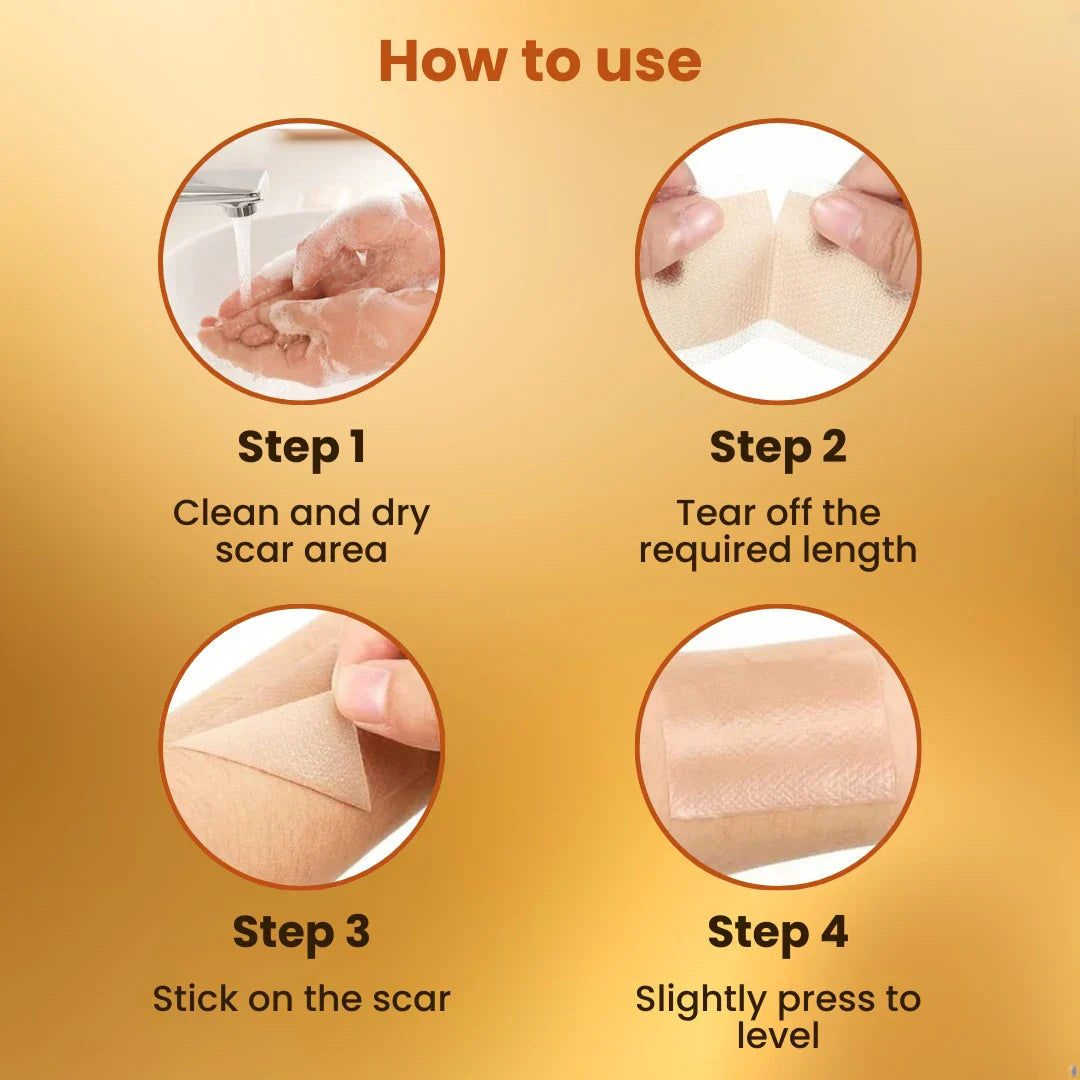 How to use

Step 1

Clean and dry scar area

Step 2

Tear off the required length

Step 3

Stick on the scar

Step 4

Slightly press to level